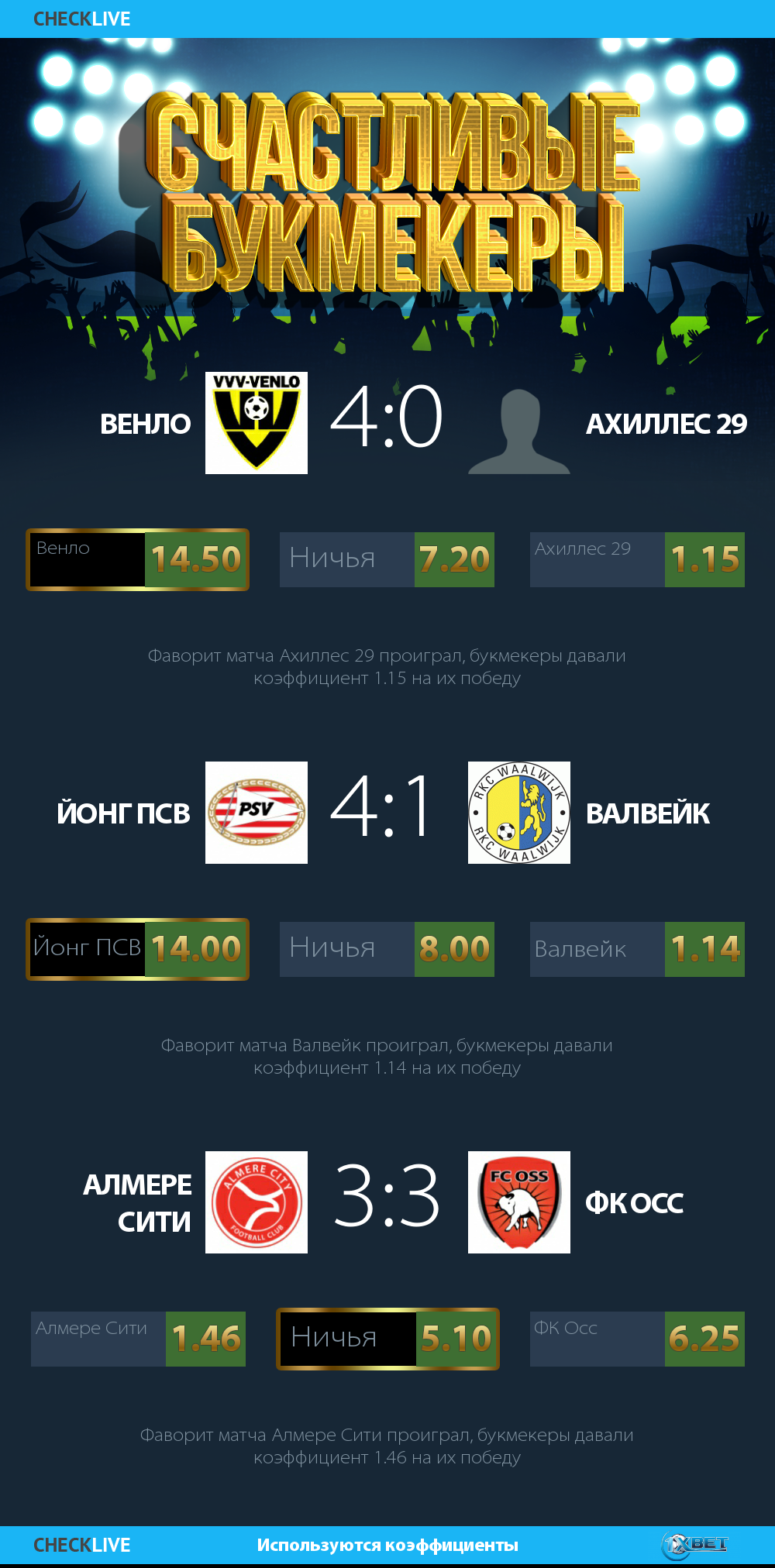 CHECKLIVE

СЧАСТЛИВЫЕ БУКМЕКЕРЫ

ВЕНЛО VVV-VENLO 4:0 АХИЛЛЕС 29

Венло 14.50 Ничья 7.20 Ахиллес 29 1.15

Фаворит матча Ахиллес 29 проиграл, букмекеры давали коэффициент 1.15 на их победу

ЙОНГ ПСВ PSV 4:1 RKC WAALWIJK RKC WAALWIJK ВАЛВЕЙК

Йонг ПСВ 14.00 Ничья 8.00 Валвейк 1.14

Фаворит матча Валвейк проиграл, букмекеры давали коэффициент 1.14 на их победу

АЛМЕРЕ СИТИ ALMERE CITY FOOTBALL CLUB 3:3 FC OSS ФК ОСС

Алмере Сити 1.46 Ничья 5.10 ФК Осс 6.25

Фаворит матча Алмере Сити проиграл, букмекеры давали коэффициент 1.46 на их победу

CHECKLIVE Используются коэффициенты 1XBET