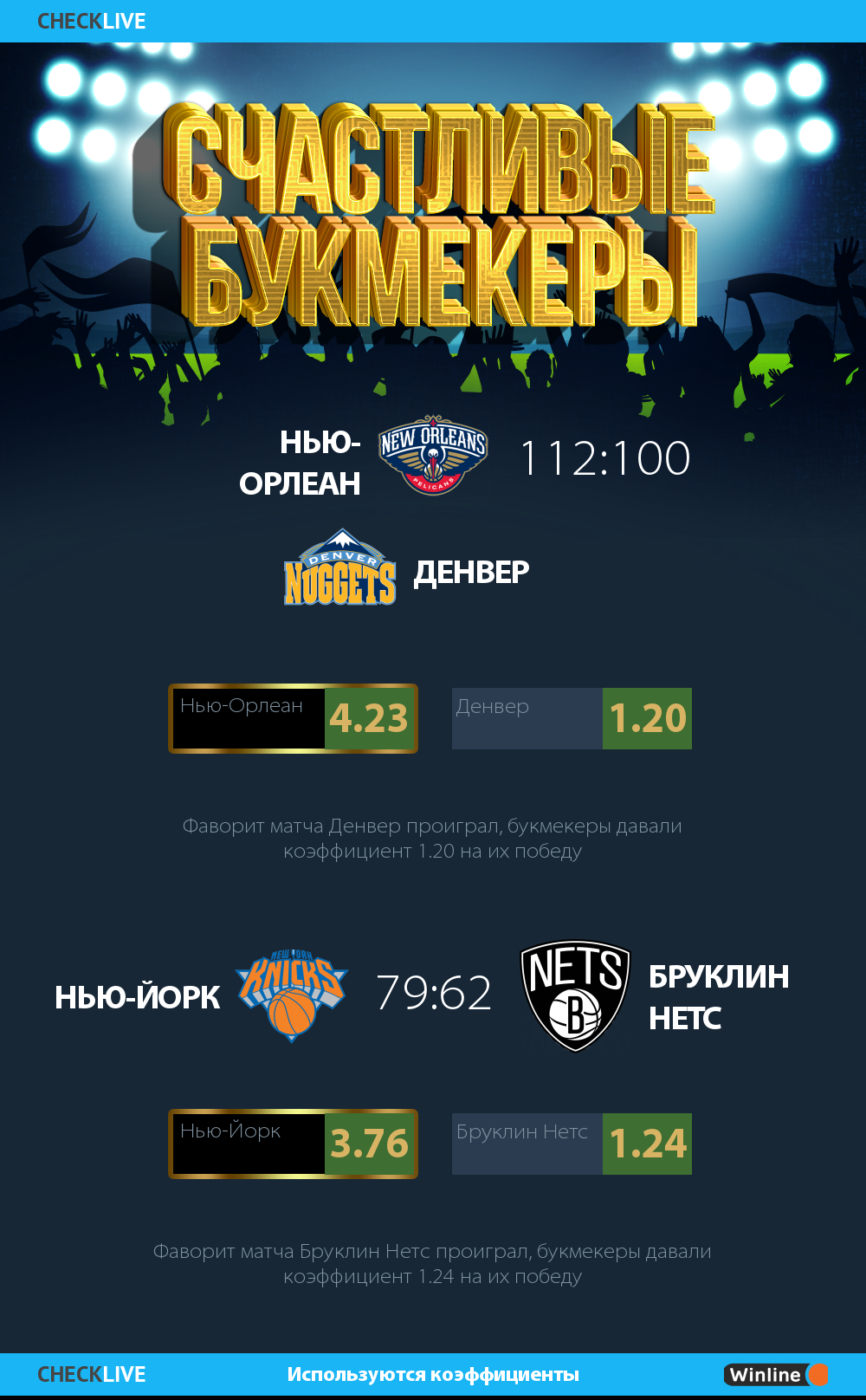 CHECKLIVE

СЧАСТЛИВЫЕ БУКМЕКЕРЫ

НЬЮ-ОРЛЕАН

NEW ORLEANS PELICANS

112:100

DENVER NUGGETS

ДЕНВЕР

Нью-Орлеан 4.23

Денвер 1.20

Фаворит матча Денвер проиграл, букмекеры давали коэффициент 1.20 на их победу

НЬЮ-ЙОРК

NEW YORK KNICKS

79:62

NETS B

БРУКЛИН НЕТС

Нью-Йорк 3.76

Бруклин Нетс 1.24

Фаворит матча Бруклин Нетс проиграл, букмекеры давали коэффициент 1.24 на их победу

CHECKLIVE

Используются коэффициенты

Winline