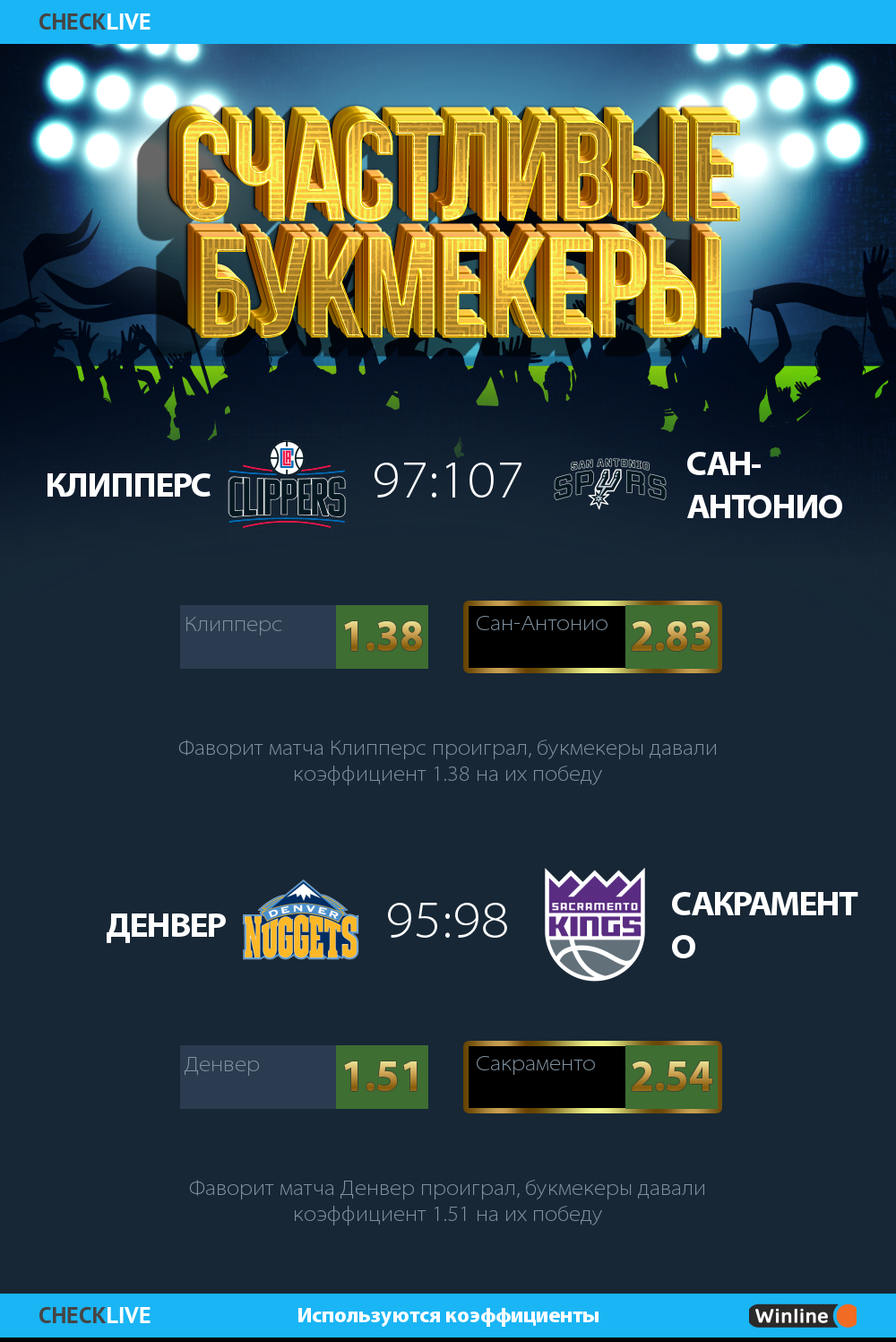 CHECKLIVE

СЧАСТЛИВЫЕ БУКМЕКЕРЫ

КЛИППЕРС CLIPPERS 97:107 SAN ANTONIO SPURS САН-АНТОНИО

Клипперс 1.38
Сан-Антонио 2.83

Фаворит матча Клипперс проиграл, букмекеры давали коэффициент 1.38 на их победу

ДЕНВЕР DENVER NUGGETS 95:98 SACRAMENTO KINGS САКРАМЕНТО

Денвер 1.51
Сакраменто 2.54

Фаворит матча Денвер проиграл, букмекеры давали коэффициент 1.51 на их победу

CHECKLIVE Используются коэффициенты Winline