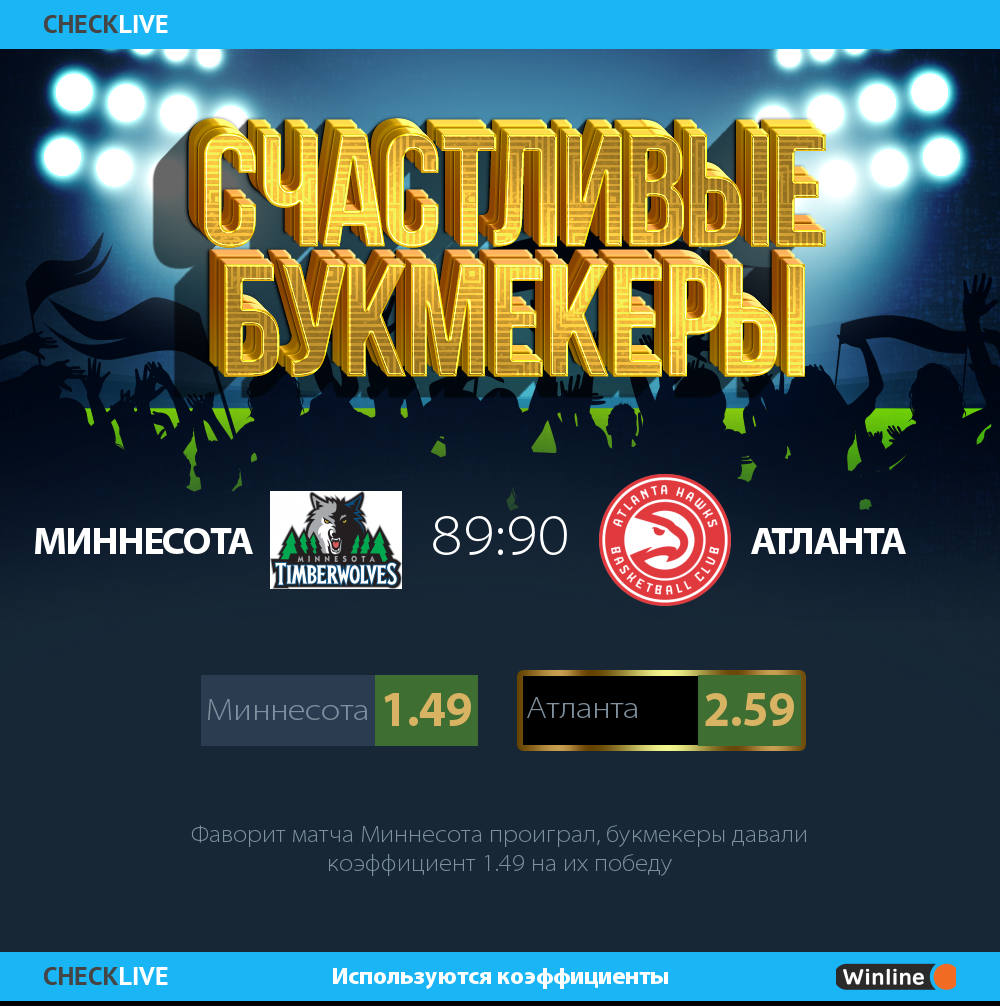 CHECKLIVE

СЧАСТЛИВЫЕ БУКМЕКЕРЫ

МИННЕСОТА

MINNESOTA TIMBERWOLVES

89:90

ATLANTA HAWKS BASKETBALL CLUB

АТЛАНТА

Миннесота 1.49

Атланта 2.59

Фаворит матча Миннесота проиграл, букмекеры давали коэффициент 1.49 на их победу

CHECKLIVE

Используются коэффициенты

Winline