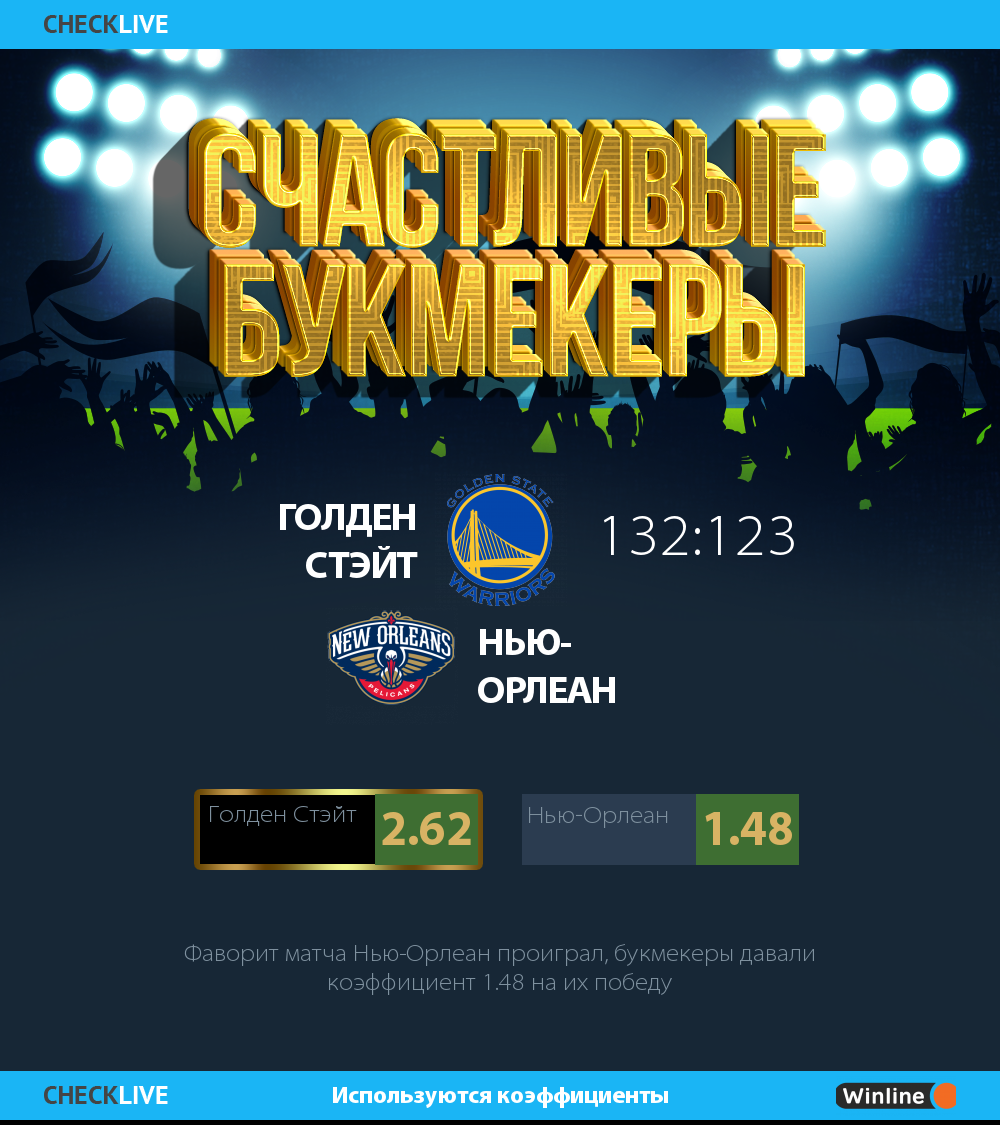 CHECKLIVE

СЧАСТЛИВЫЕ БУКМЕКЕРЫ

ГОЛДЕН СТЭЙТ

GOLDEN STATE WARRIORS

132:123

NEW ORLEANS PELICANS

НЬЮ-ОРЛЕАН

Голден Стэйт 2.62

Нью-Орлеан 1.48

Фаворит матча Нью-Орлеан проиграл, букмекеры давали коэффициент 1.48 на их победу

CHECKLIVE

Используются коэффициенты

Winline