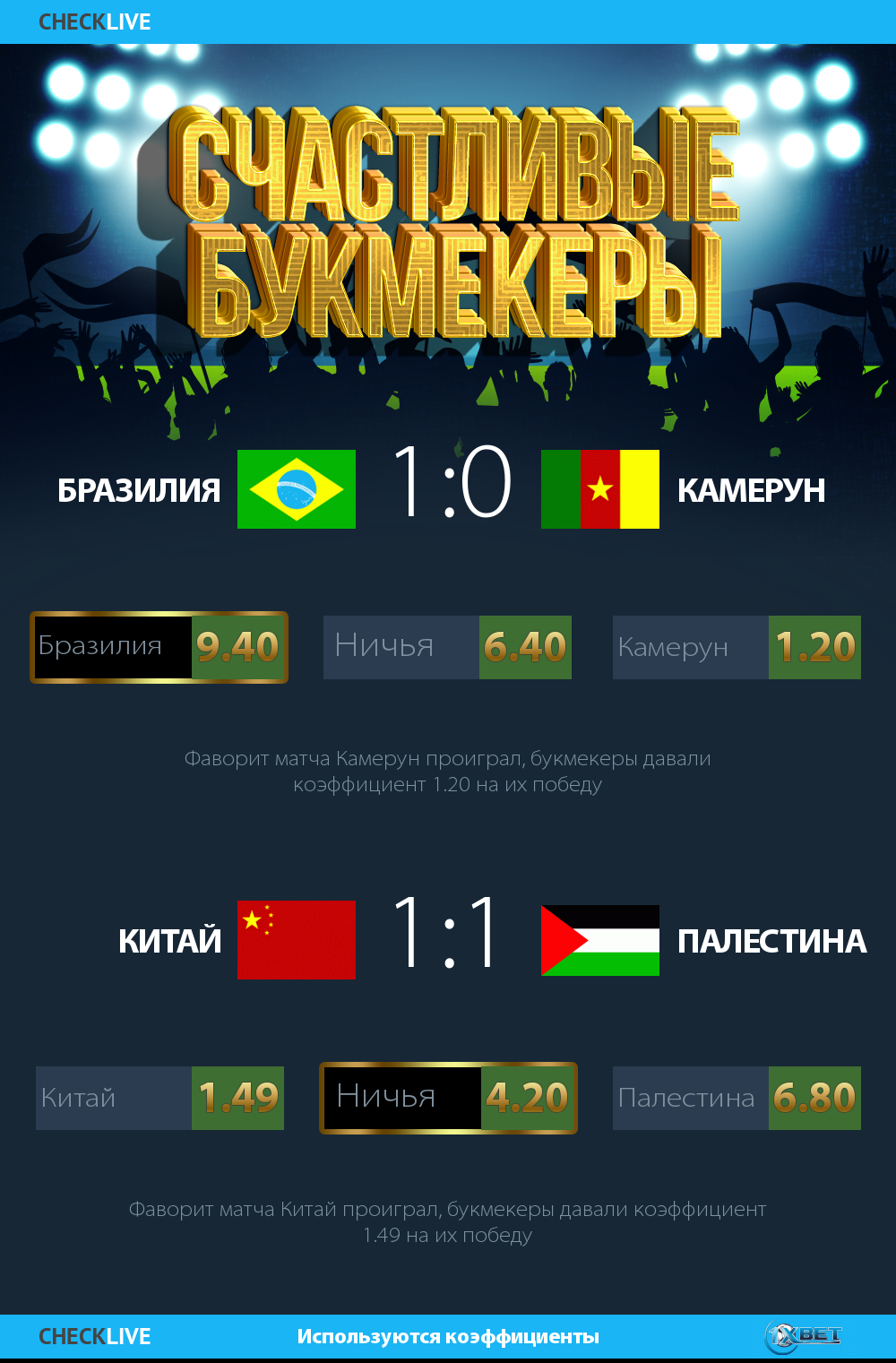 CHECKLIVE

СЧАСТЛИВЫЕ БУКМЕКЕРЫ

БРАЗИЛИЯ 1:0 КАМЕРУН

Бразилия 9.40
Ничья 6.40
Камерун 1.20

Фаворит матча Камерун проиграл, букмекеры давали коэффициент 1.20 на их победу

КИТАЙ 1:1 ПАЛЕСТИНА

Китай 1.49
Ничья 4.20
Палестина 6.80

Фаворит матча Китай проиграл, букмекеры давали коэффициент 1.49 на их победу

CHECKLIVE
Используются коэффициенты
1XBET